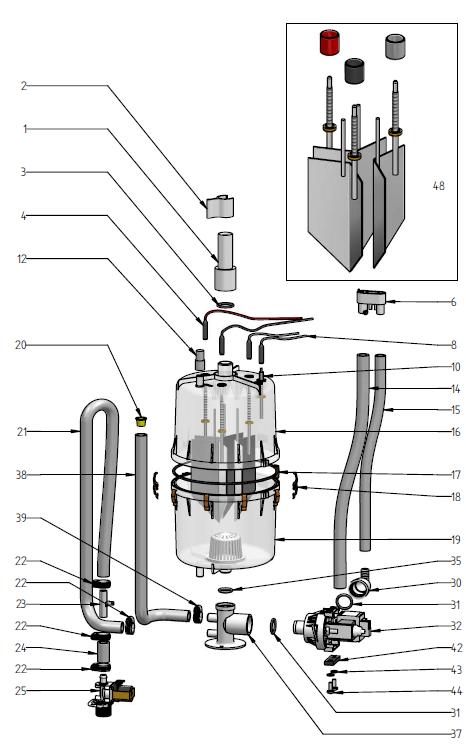 2
1
3
4
12
20
21
38
39
22
22
23
22
24
22
25
48
6
8
10
14
15
16
17
18
19
35
30
31
32
42
43
44
31
37